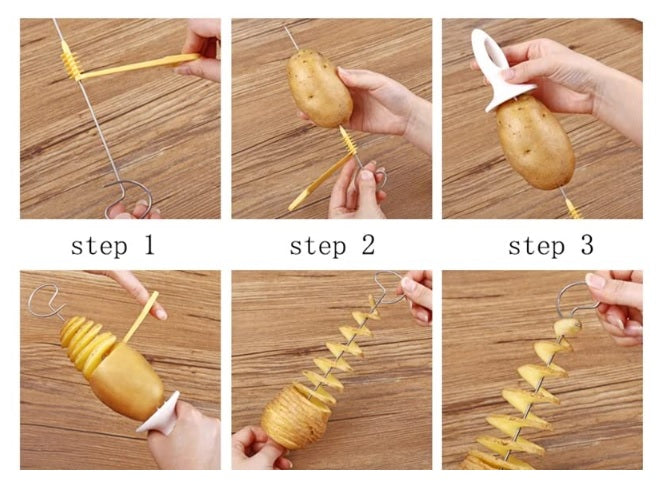 step 1

step 2

step 3