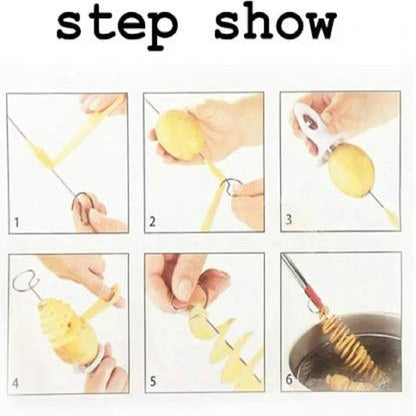 step show

1

2

3

4

5

6