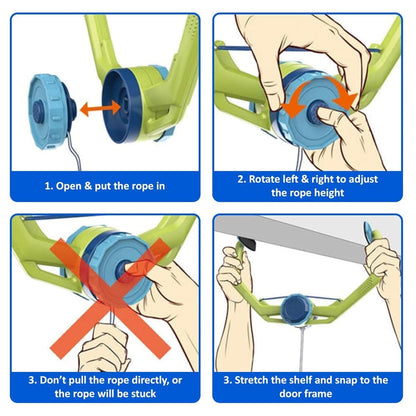 1. Open & put the rope in

2. Rotate left & right to adjust the rope height

3. Don't pull the rope directly, or the rope will be stuck

3. Stretch the shelf and snap to the door frame